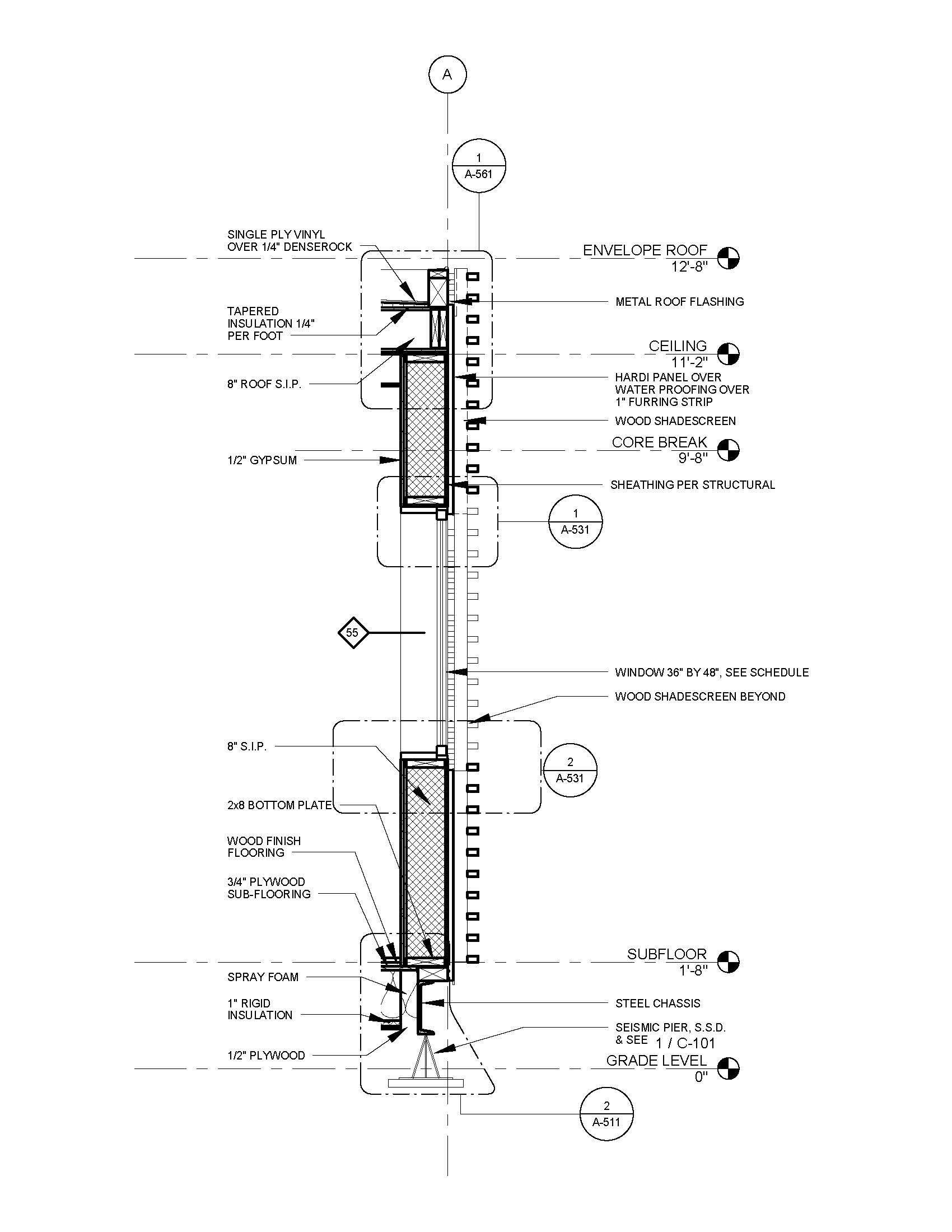 A

1
A-561

SINGLE PLY VINYL OVER 1/4" DENSEROCK

ENVELOPE ROOF
12'-8"

METAL ROOF FLASHING

TAPERED INSULATION 1/4" PER FOOT

CEILING
11'-2"

8" ROOF S.I.P.

HARDI PANEL OVER WATER PROOFING OVER 1" FURRING STRIP

WOOD SHADESCREEN

CORE BREAK
9'-8"

1/2" GYPSUM

SHEATHING PER STRUCTURAL

1
A-531

55

WINDOW 36" BY 48", SEE SCHEDULE

WOOD SHADESCREEN BEYOND

8" S.I.P.

2
A-531

2x8 BOTTOM PLATE

WOOD FINISH FLOORING

3/4" PLYWOOD SUB-FLOORING

SUBFLOOR
1'-8"

SPRAY FOAM

1" RIGID INSULATION

STEEL CHASSIS

SEISMIC PIER, S.S.D. & SEE 1 / C-101

1/2" PLYWOOD

GRADE LEVEL
0"

2
A-511