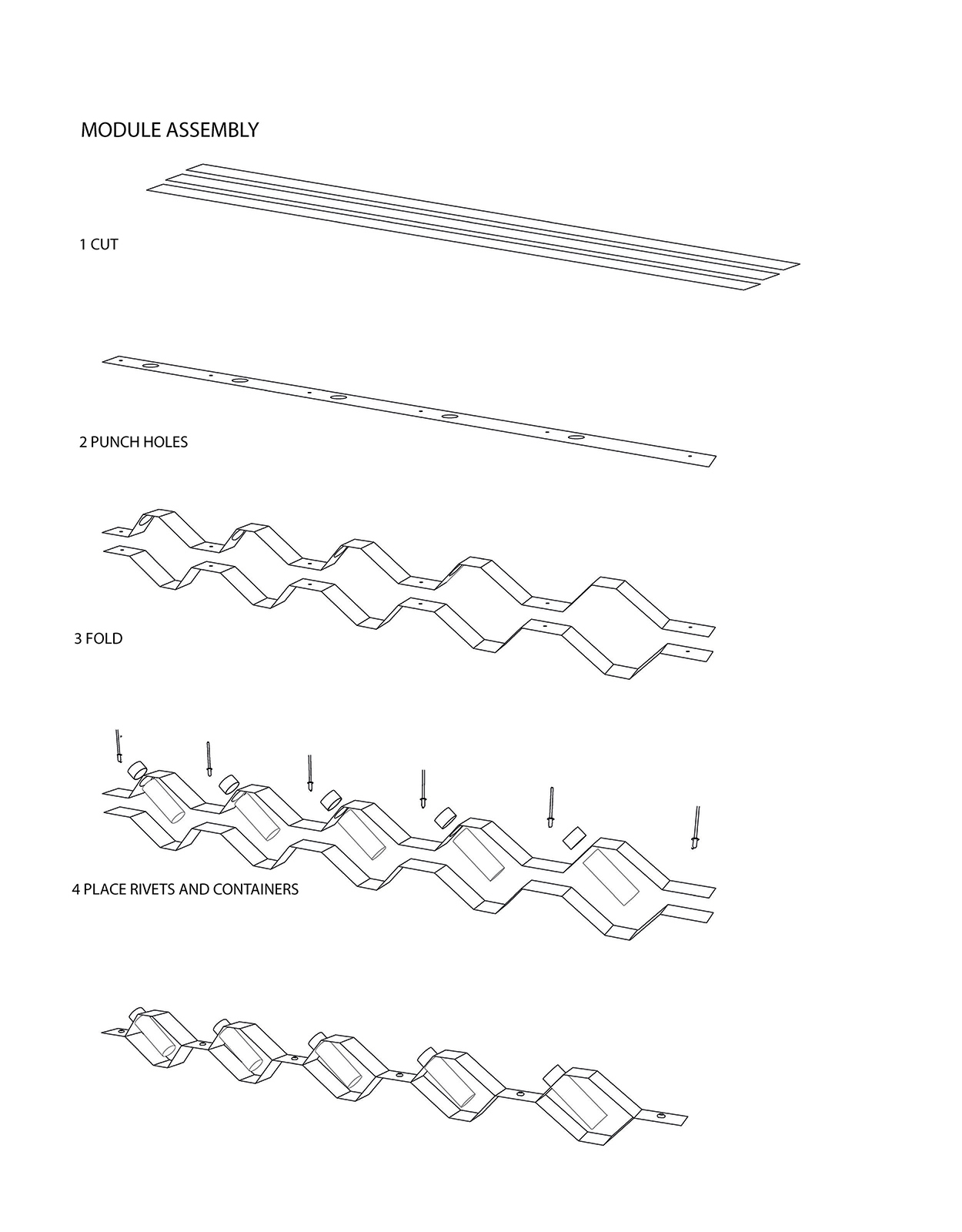 MODULE ASSEMBLY

1 CUT

2 PUNCH HOLES

3 FOLD

4 PLACE RIVETS AND CONTAINERS